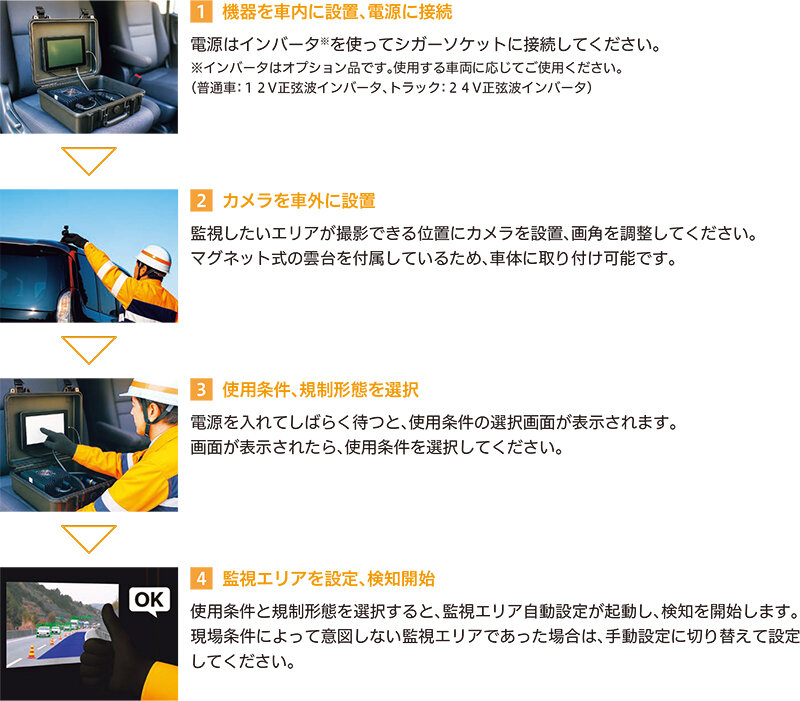 1 機器を車内に設置、電源に接続

電源はインバータ※を使ってシガーソケットに接続してください。
※インバータはオプション品です。使用する車両に応じてご使用ください。
（普通車：１２V正弦波インバータ、トラック：２４V正弦波インバータ）

2 カメラを車外に設置

監視したいエリアが撮影できる位置にカメラを設置、画角を調整してください。
マグネット式の雲台を付属しているため、車体に取り付け可能です。

3 使用条件、規制形態を選択

電源を入れてしばらく待つと、使用条件の選択画面が表示されます。
画面が表示されたら、使用条件を選択してください。

OK

4 監視エリアを設定、検知開始

使用条件と規制形態を選択すると、監視エリア自動設定が起動し、検知を開始します。
現場条件によって意図しない監視エリアであった場合は、手動設定に切り替えて設定してください。